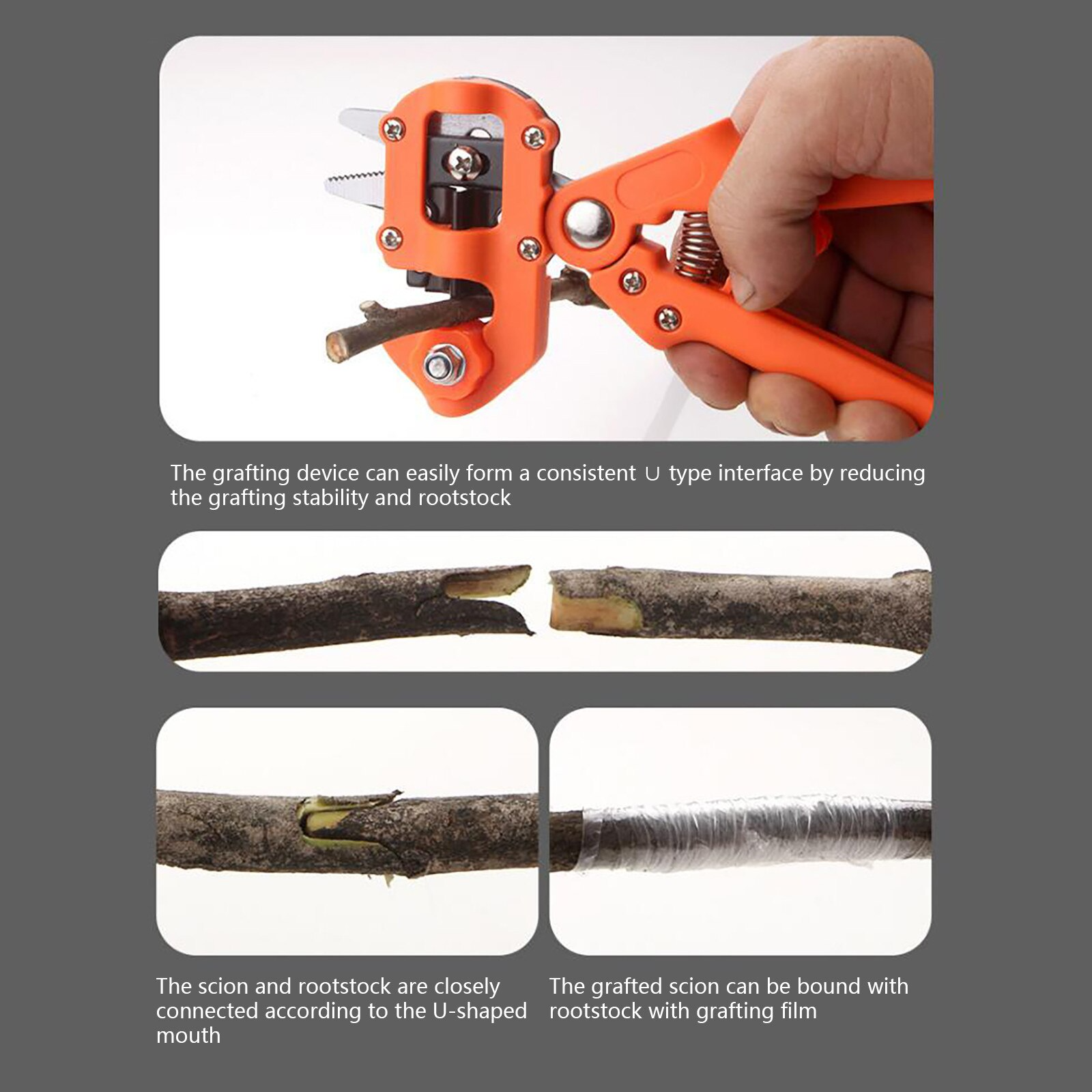 The grafting device can easily form a consistent ∪ type interface by reducing the grafting stability and rootstock

The scion and rootstock are closely connected according to the U-shaped mouth

The grafted scion can be bound with rootstock with grafting film