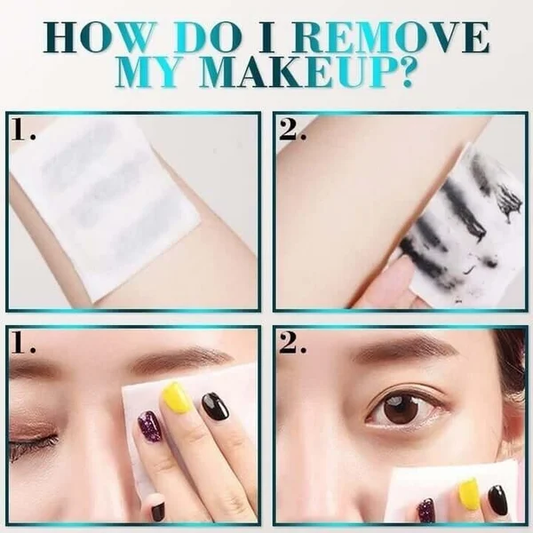 HOW DO I REMOVE MY MAKEUP?

1.

2.

1.

2.