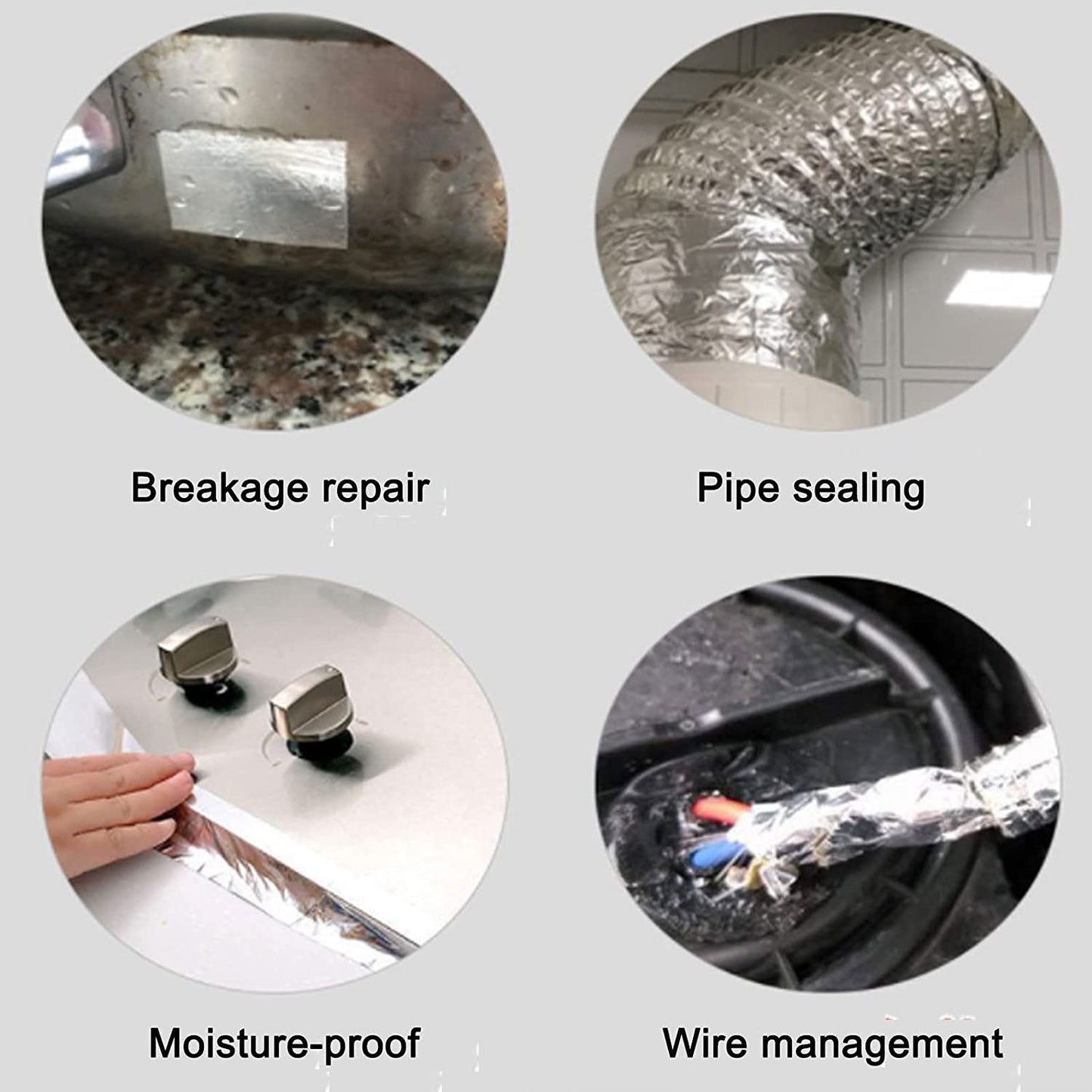 Breakage repair

Pipe sealing

Moisture-proof

Wire management