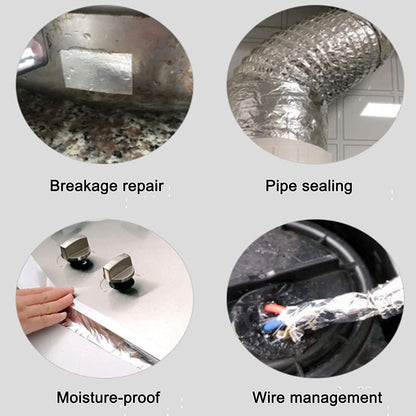 Breakage repair

Pipe sealing

Moisture-proof

Wire management